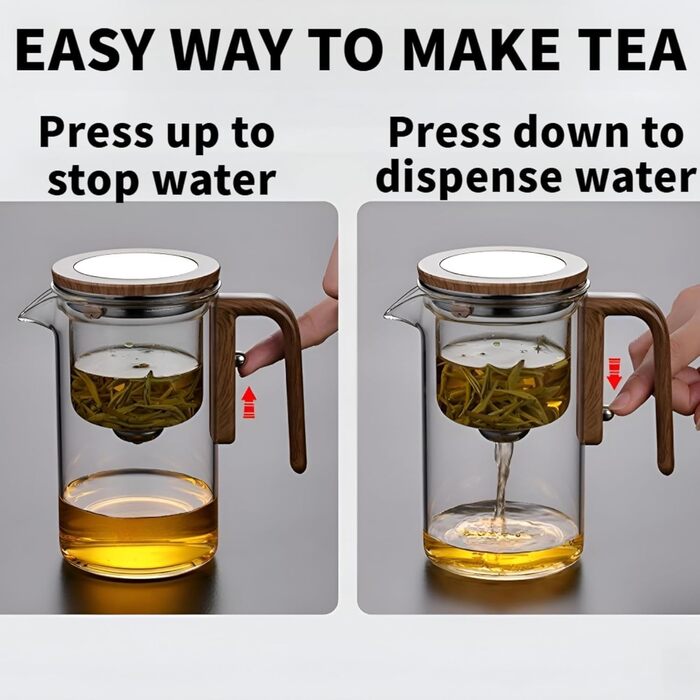 EASY WAY TO MAKE TEA

Press up to stop water

Press down to dispense water