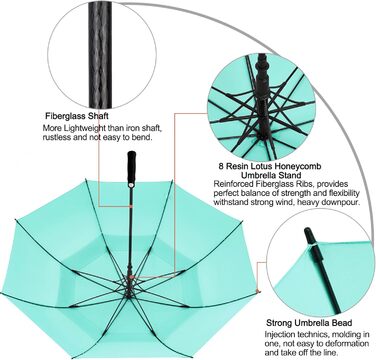 Fiberglass Shaft
More Lightweight than iron shaft, rustless and not easy to bend.

8 Resin Lotus Honeycomb Umbrella Stand
Reinforced Fiberglass Ribs, provides perfect balance of strength and flexibility withstand strong wind, heavy downpour.

Strong Umbrella Bead
Injection technics, molding in one, not easy to deformation and take off the line.