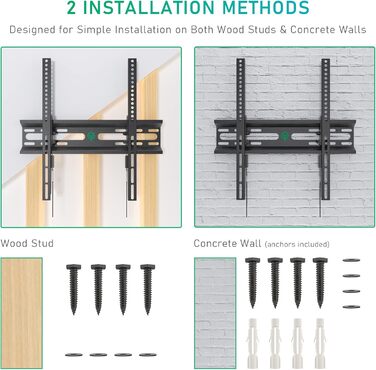 2 INSTALLATION METHODS

Designed for Simple Installation on Both Wood Studs & Concrete Walls

Wood Stud

Concrete Wall (anchors included)