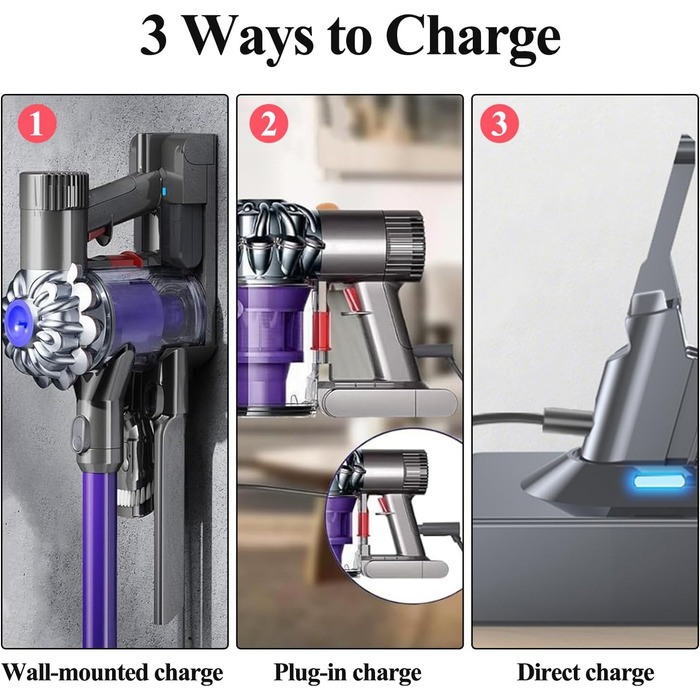 3 Ways to Charge

1

2

3

Wall-mounted charge

Plug-in charge

Direct charge