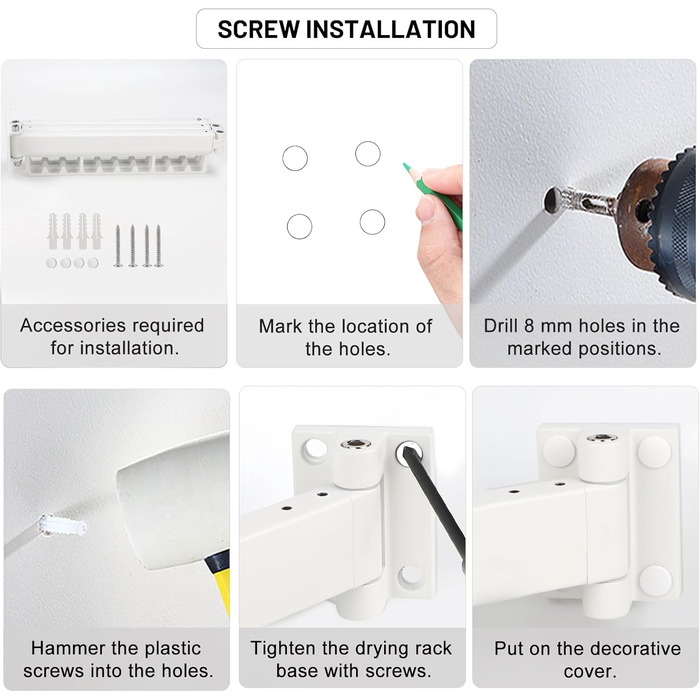 SCREW INSTALLATION

Accessories required for installation.

Mark the location of the holes.

Drill 8 mm holes in the marked positions.

Hammer the plastic screws into the holes.

Tighten the drying rack base with screws.

Put on the decorative cover.