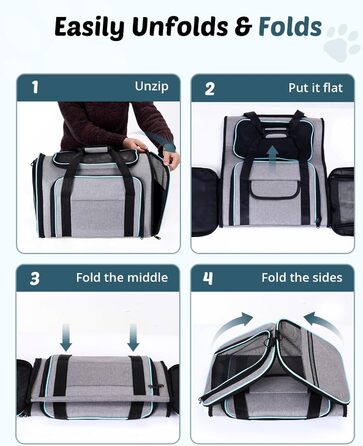 Easily Unfolds & Folds

1 Unzip

2 Put it flat

3 Fold the middle

4 Fold the sides