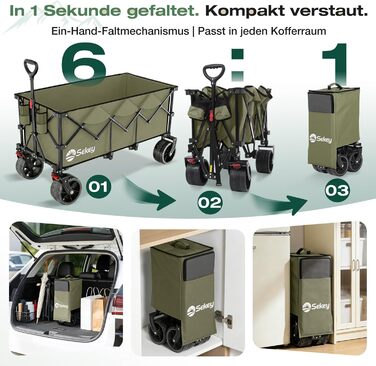 In 1 Sekunde gefaltet. Kompakt verstaut.

Ein-Hand-Faltmechanismus | Passt in jeden Kofferraum

6 : 1

Sekey

01

02

Sekey

03

Sekey

Sekey

Sekey