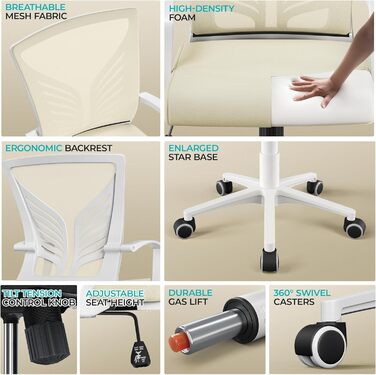 BREATHABLE MESH FABRIC

HIGH-DENSITY FOAM

ERGONOMIC BACKREST

ENLARGED STAR BASE

TILT TENSION CONTROL KNOB

ADJUSTABLE SEAT HEIGHT

DURABLE GAS LIFT

360° SWIVEL CASTERS