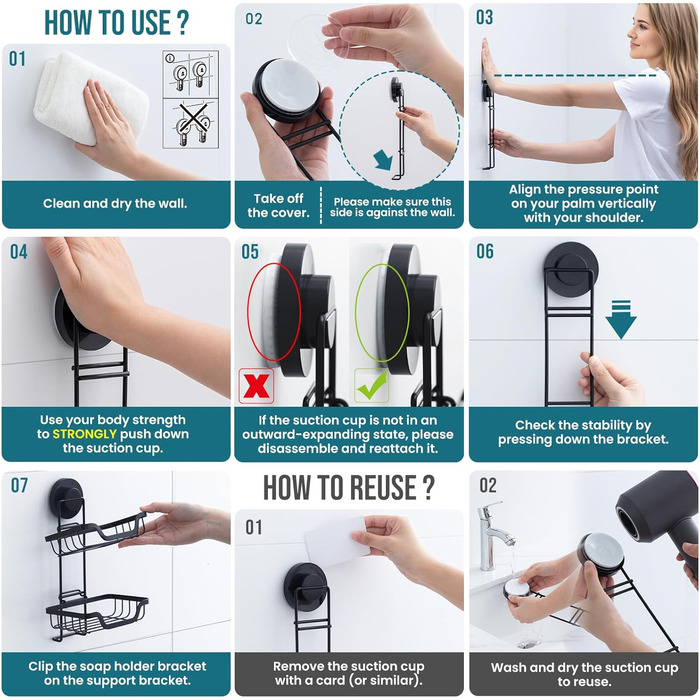 HOW TO USE ?

01

Clean and dry the wall.

02

Take off the cover.

Please make sure this side is against the wall.

03

Align the pressure point on your palm vertically with your shoulder.

04

Use your body strength to STRONGLY push down the suction cup.

05

If the suction cup is not in an outward-expanding state, please disassemble and reattach it.

06

Check the stability by pressing down the bracket.

07

Clip the soap holder bracket on the support bracket.

HOW TO REUSE ?

01

Remove the suction cup with a card (or similar).

02

Wash and dry the suction cup to reuse.