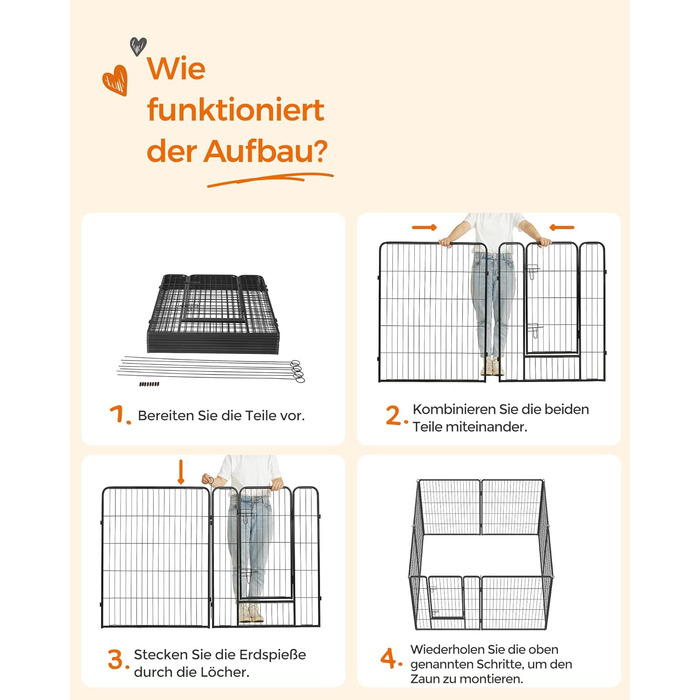 Wie funktioniert der Aufbau?

1. Bereiten Sie die Teile vor.

2. Kombinieren Sie die beiden Teile miteinander.

3. Stecken Sie die Erdspieße durch die Löcher.

4. Wiederholen Sie die oben genannten Schritte, um den Zaun zu montieren.