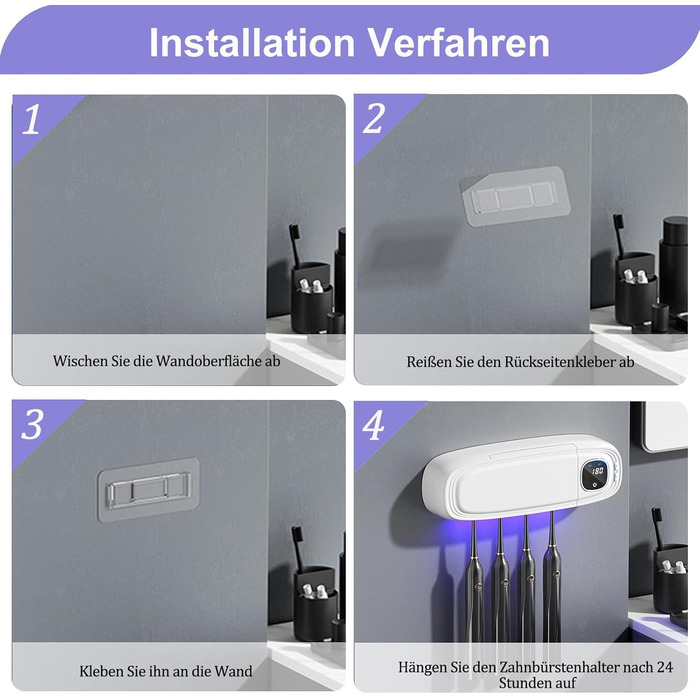 Installation Verfahren

1

Wischen Sie die Wandoberfläche ab

2

Reißen Sie den Rückseitenkleber ab

3

Kleben Sie ihn an die Wand

4

180

Hängen Sie den Zahnbürstenhalter nach 24 Stunden auf