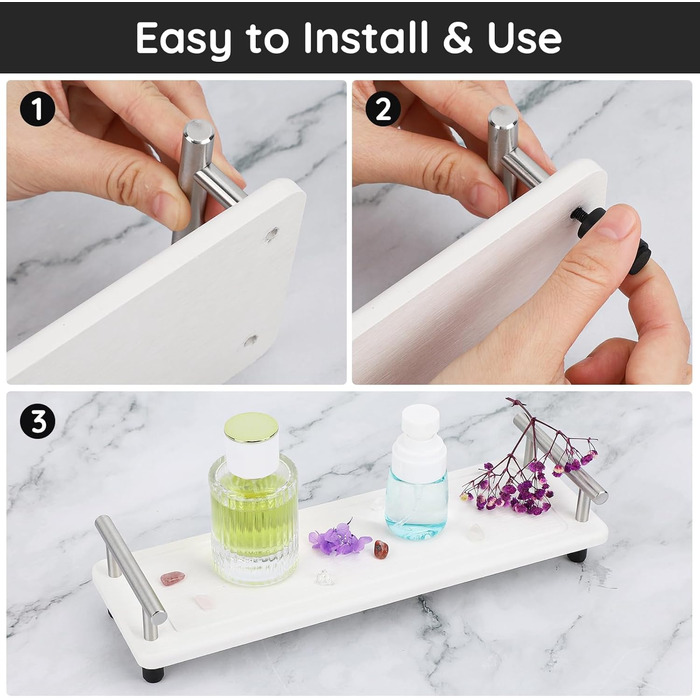 Easy to Install & Use

1

2

3