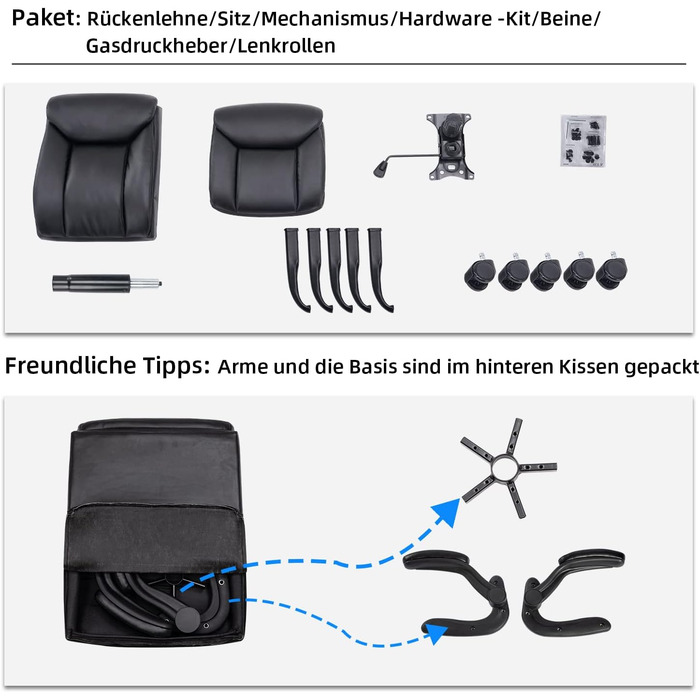 Paket: Rückenlehne/Sitz/Mechanismus/Hardware -Kit/Beine/ Gasdruckheber/Lenkrollen

Freundliche Tipps: Arme und die Basis sind im hinteren Kissen gepackt