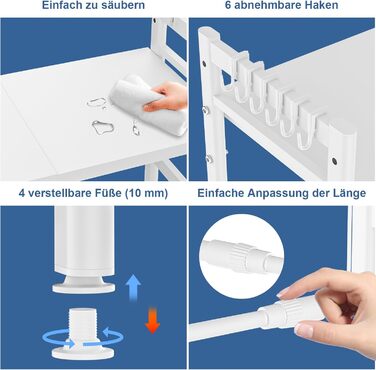 Einfach zu säubern

6 abnehmbare Haken

4 verstellbare Füße (10 mm)

Einfache Anpassung der Länge