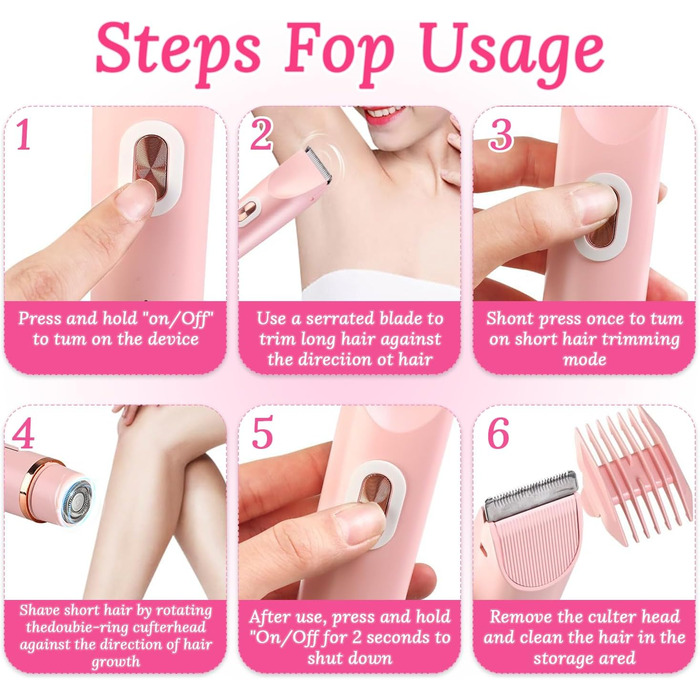 Steps Fop Usage

1

Press and hold "on/Off" to tum on the device

2

Use a serrated blade to trim long hair against the direciion ot hair

3

Shont press once to tum on short hair trimming mode

4

Shave short hair by rotating thedoubie-ring cufterhead against the direction of hair growth

5

After use, press and hold "On/Off for 2 seconds to shut down

6

Remove the culter head and clean the hair in the storage ared