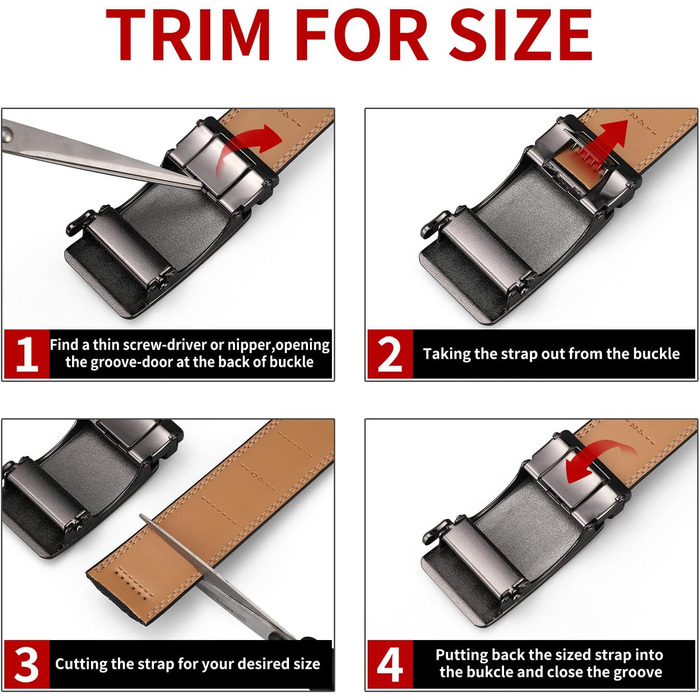 TRIM FOR SIZE

1 Find a thin screw-driver or nipper,opening the groove-door at the back of buckle

2 Taking the strap out from the buckle

3 Cutting the strap for your desired size

4 Putting back the sized strap into the bukcle and close the groove