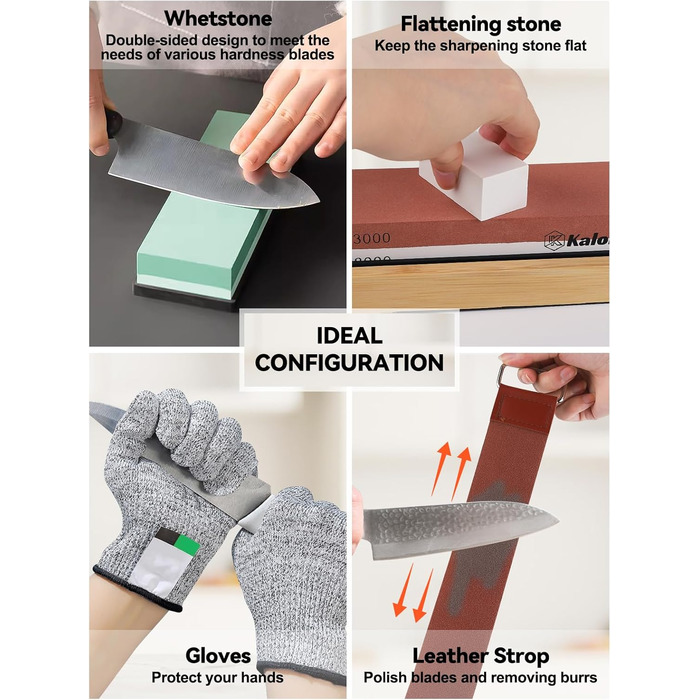 Whetstone
Double-sided design to meet the needs of various hardness blades

Flattening stone
Keep the sharpening stone flat

3000
Kalo

IDEAL CONFIGURATION

Gloves
Protect your hands

Leather Strop
Polish blades and removing burrs