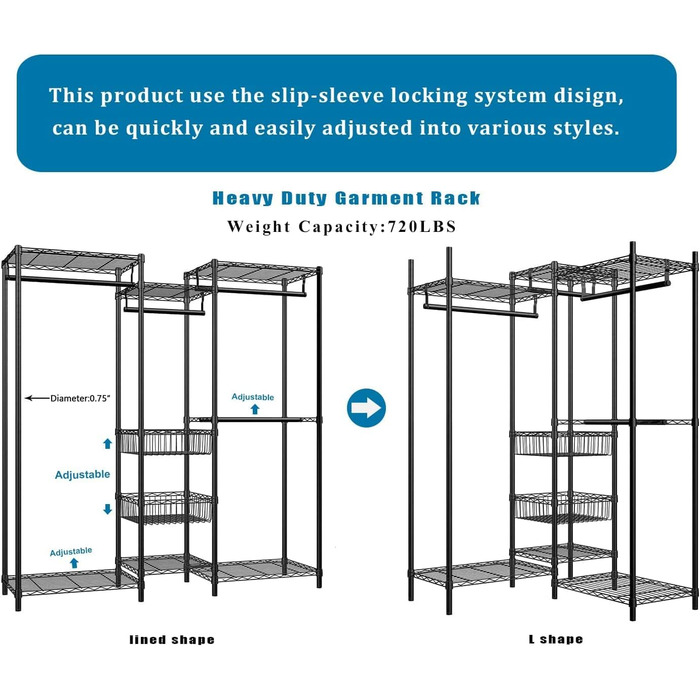 This product use the slip-sleeve locking system disign, can be quickly and easily adjusted into various styles.

Heavy Duty Garment Rack

Weight Capacity:720LBS

Diameter:0.75"

Adjustable

Adjustable

Adjustable

lined shape

L shape