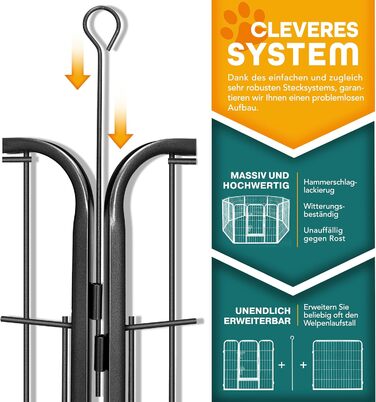 CLEVERES SYSTEM

Dank des einfachen und zugleich sehr robusten Stecksystems, garantieren wir Ihnen einen problemlosen Aufbau.

MASSIV UND HOCHWERTIG

Hammerschlaglackierung

Witterungsbeständig

Unauffällig gegen Rost

UNENDLICH ERWEITERBAR

Erweitern Sie beliebig oft den Welpenlaufstall

+ +