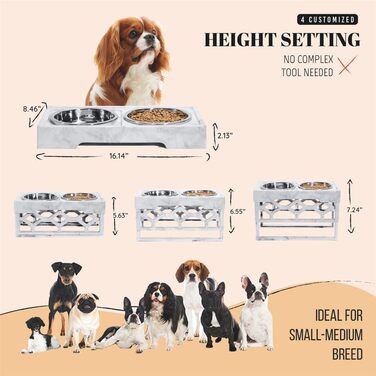 4 CUSTOMIZED

HEIGHT SETTING

NO COMPLEX TOOL NEEDED

8.46"

2.13"

16.14"

5.63"

6.55"

7.24"

IDEAL FOR SMALL-MEDIUM BREED