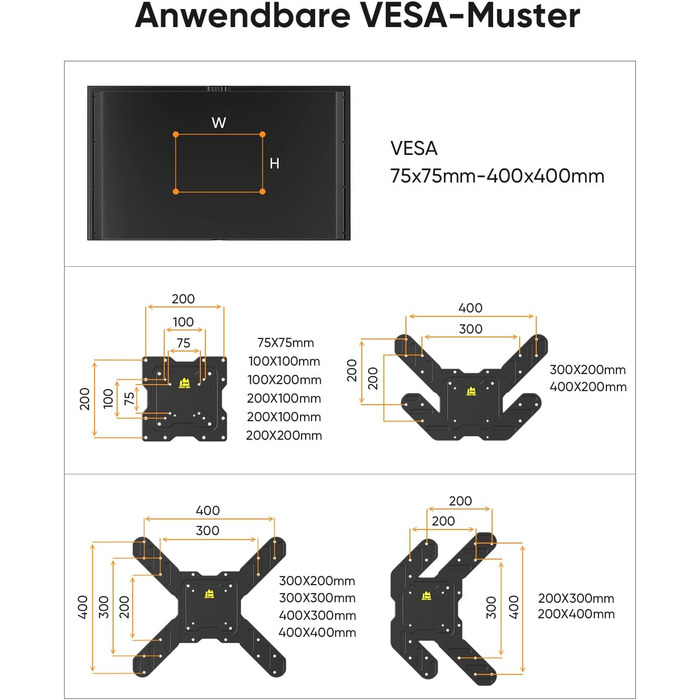 Anwendbare VESA-Muster

W
H

VESA
75x75mm-400x400mm

200
100
75
200
100
75

75X75mm
100X100mm
100X200mm
200X100mm
200X100mm
200X200mm

400
300
200
200

300X200mm
400X200mm

400
300
400
300
200

300X200mm
300X300mm
400X300mm
400X400mm

200
200
300
400

200X300mm
200X400mm