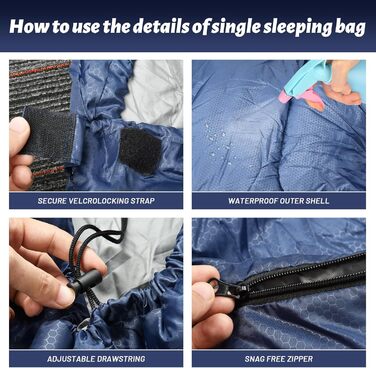 How to use the details of single sleeping bag

SECURE VELCROLOCKING STRAP

WATERPROOF OUTER SHELL

ADJUSTABLE DRAWSTRING

SNAG FREE ZIPPER