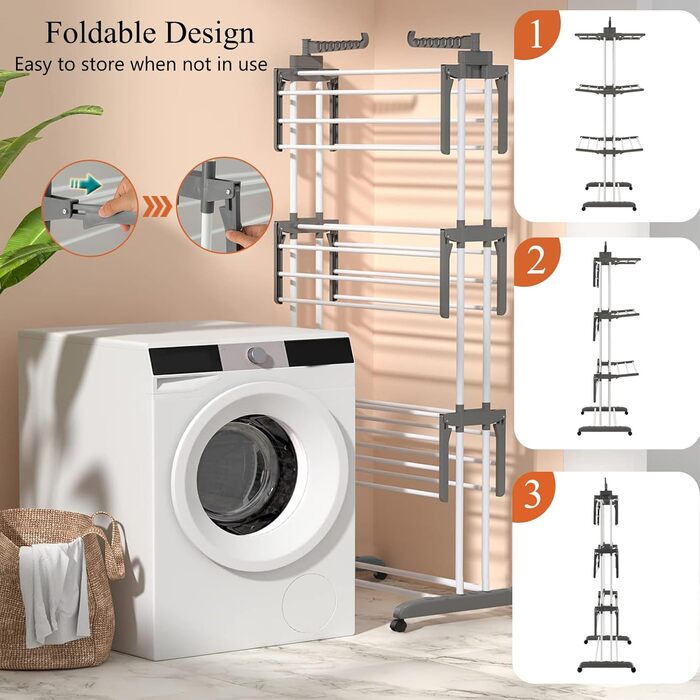 Foldable Design
Easy to store when not in use

1

2

3