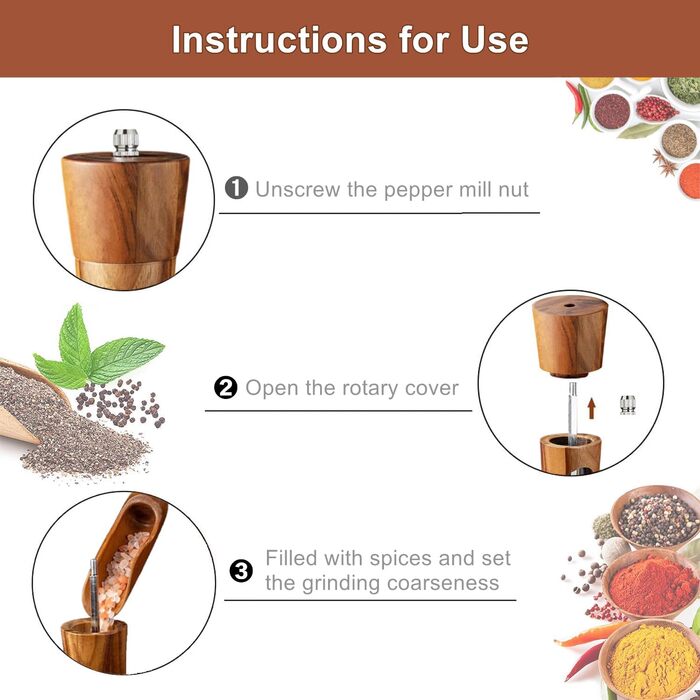 Instructions for Use

❶ Unscrew the pepper mill nut

❷ Open the rotary cover

❸ Filled with spices and set the grinding coarseness