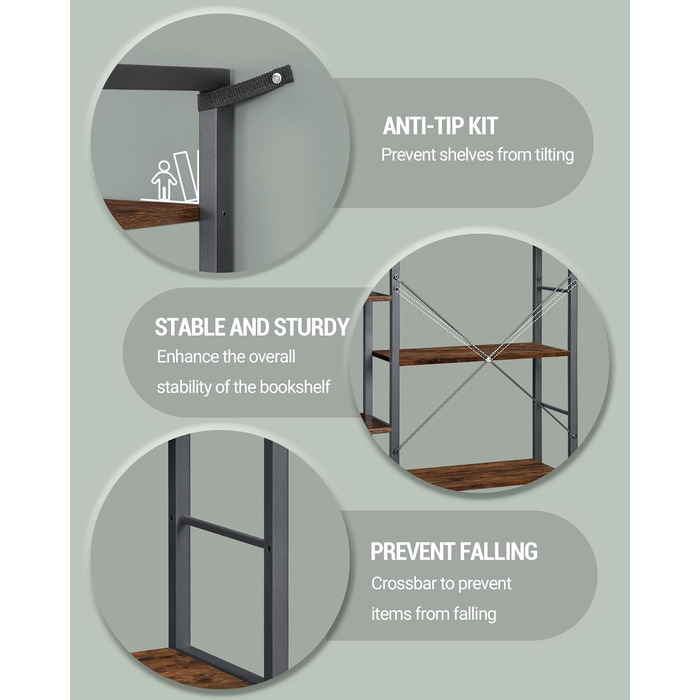 ANTI-TIP KIT
Prevent shelves from tilting

STABLE AND STURDY
Enhance the overall stability of the bookshelf

PREVENT FALLING
Crossbar to prevent items from falling