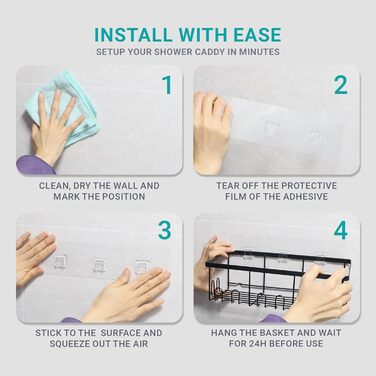 INSTALL WITH EASE
SETUP YOUR SHOWER CADDY IN MINUTES

1

CLEAN, DRY THE WALL AND MARK THE POSITION

2

TEAR OFF THE PROTECTIVE FILM OF THE ADHESIVE

3

STICK TO THE SURFACE AND SQUEEZE OUT THE AIR

4

HANG THE BASKET AND WAIT FOR 24H BEFORE USE