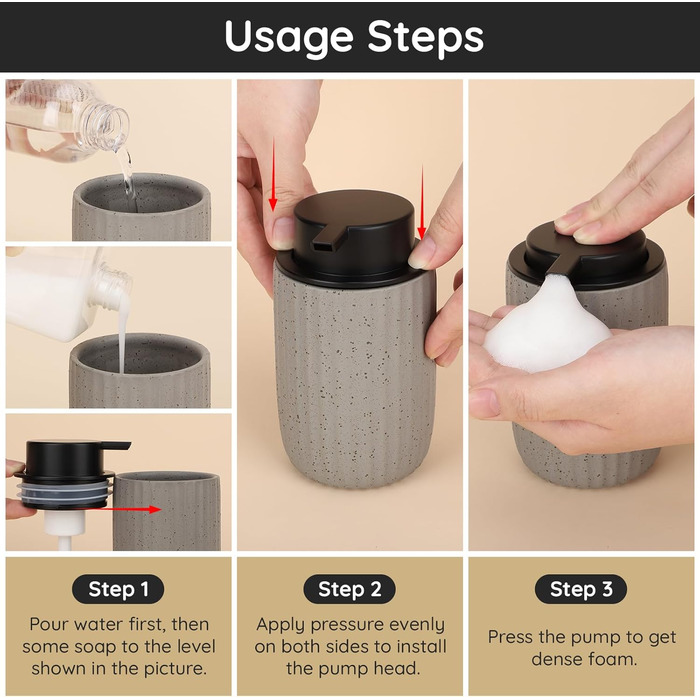 Usage Steps

Step 1

Pour water first, then some soap to the level shown in the picture.

Step 2

Apply pressure evenly on both sides to install the pump head.

Step 3

Press the pump to get dense foam.