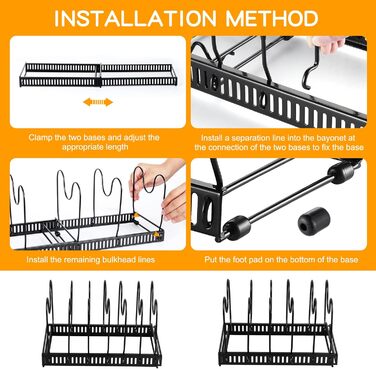 INSTALLATION METHOD

Clamp the two bases and adjust the appropriate length

Install a separation line into the bayonet at the connection of the two bases to fix the base

Install the remaining bulkhead lines

Put the foot pad on the bottom of the base