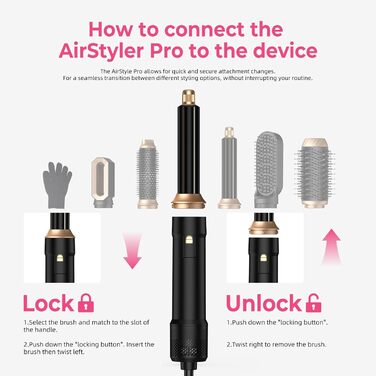 How to connect the AirStyler Pro to the device

The AirStyle Pro allows for quick and secure attachment changes.
For a seamless transition between different styling options, without interrupting your routine.

Lock

1.Select the brush and match to the slot of the handle.

2.Push down the "locking button". Insert the brush then twist left.

Unlock

1.Push down the "locking button".

2.Twist right to remove the brush.