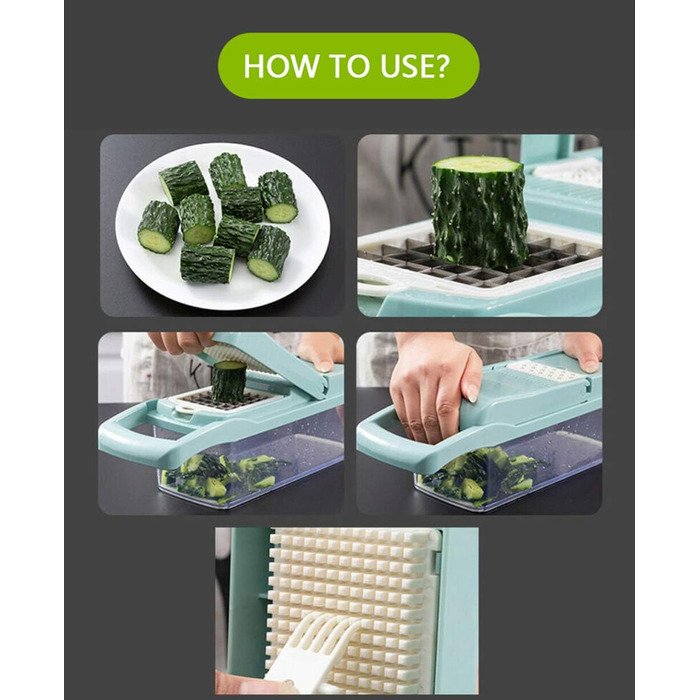 HOW TO USE?