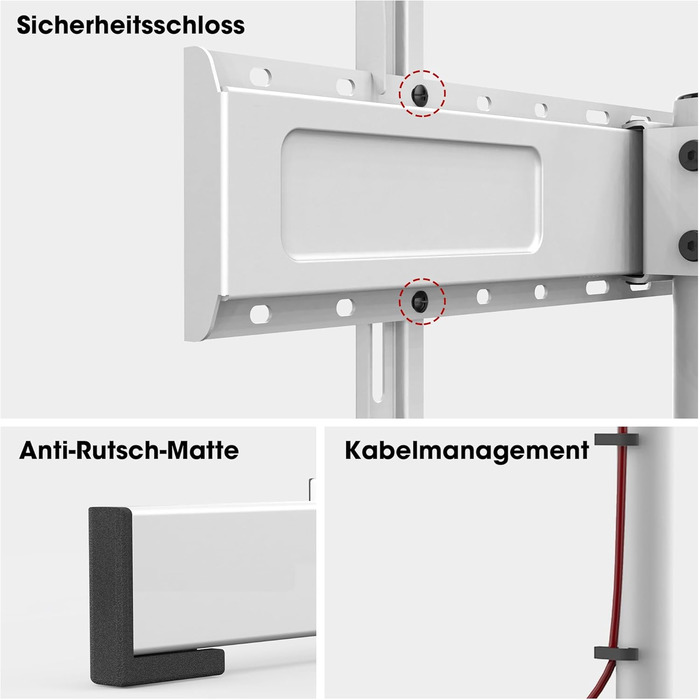 Sicherheitsschloss

Anti-Rutsch-Matte

Kabelmanagement