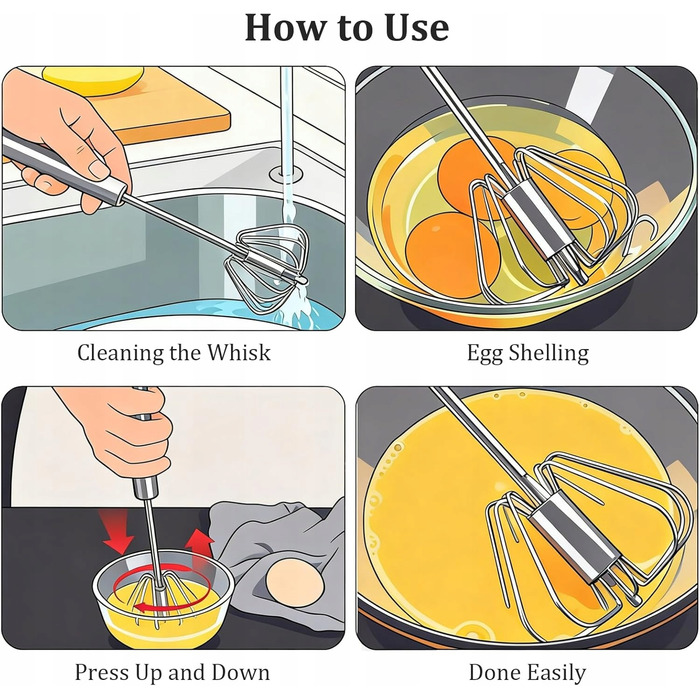 How to Use

Cleaning the Whisk

Egg Shelling

Press Up and Down

Done Easily