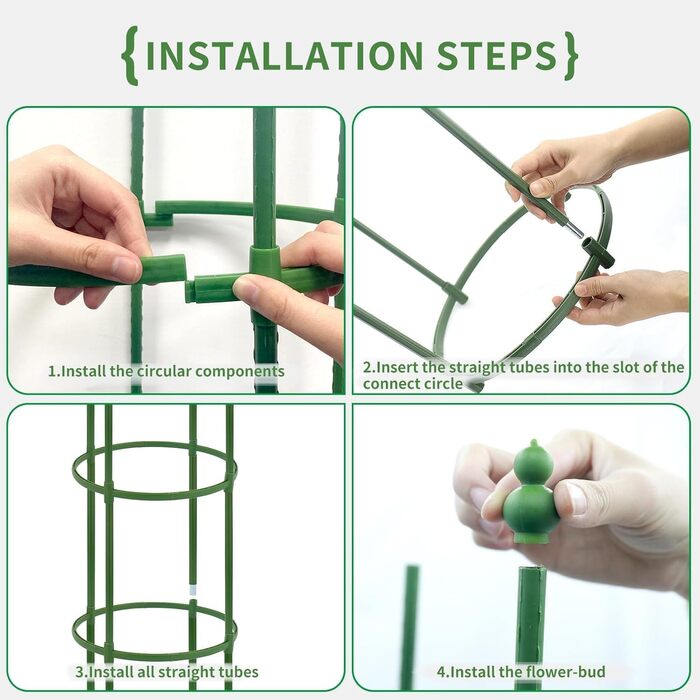 {INSTALLATION STEPS}

1.Install the circular components

2.Insert the straight tubes into the slot of the connect circle

3.Install all straight tubes

4.Install the flower-bud