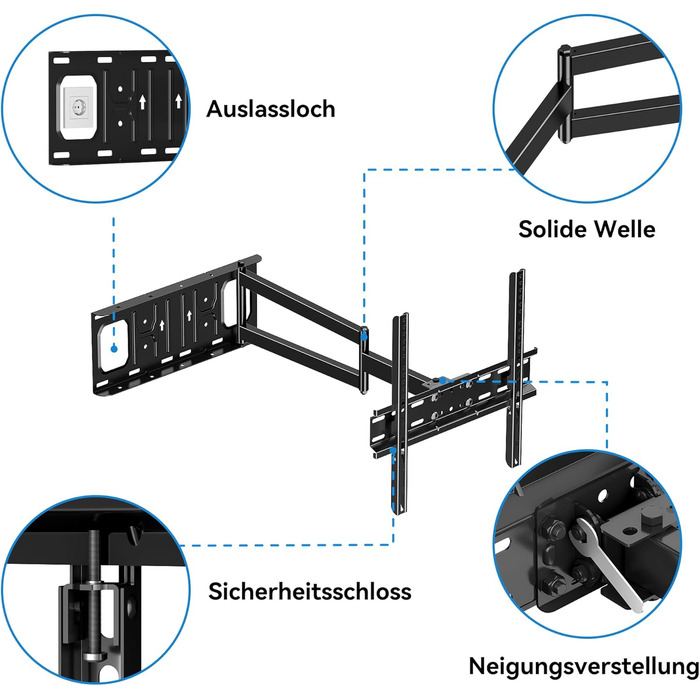 Auslassloch

Solide Welle

Sicherheitsschloss

Neigungsverstellung