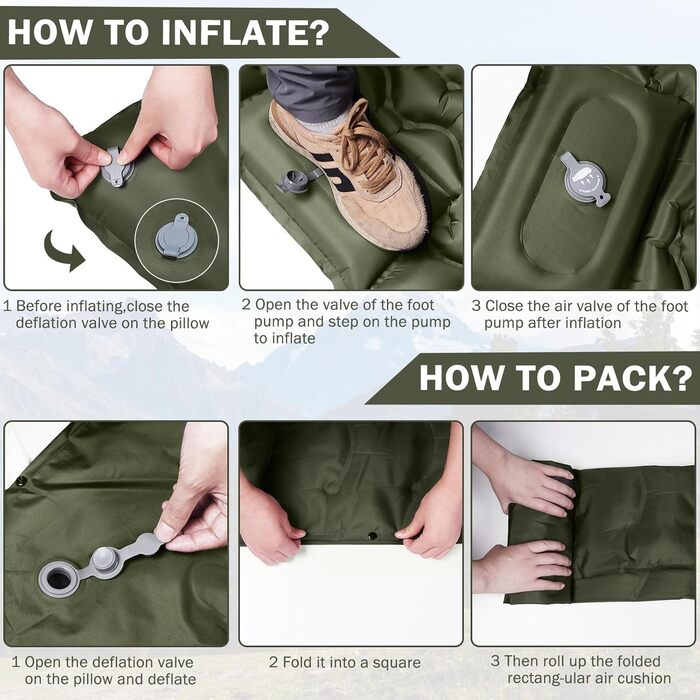 HOW TO INFLATE?

1 Before inflating,close the deflation valve on the pillow

2 Open the valve of the foot pump and step on the pump to inflate

3 Close the air valve of the foot pump after inflation

HOW TO PACK?

1 Open the deflation valve on the pillow and deflate

2 Fold it into a square

3 Then roll up the folded rectang-ular air cushion