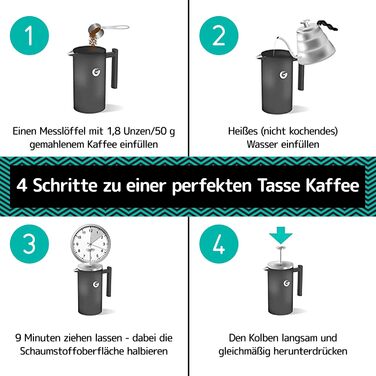 1

Einen Messlöffel mit 1,8 Unzen/50 g gemahlenem Kaffee einfüllen

2

Heißes (nicht kochendes) Wasser einfüllen

4 Schritte zu einer perfekten Tasse Kaffee

3

9 Minuten ziehen lassen - dabei die Schaumstoffoberfläche halbieren

4

Den Kolben langsam und gleichmäßig herunterdrücken