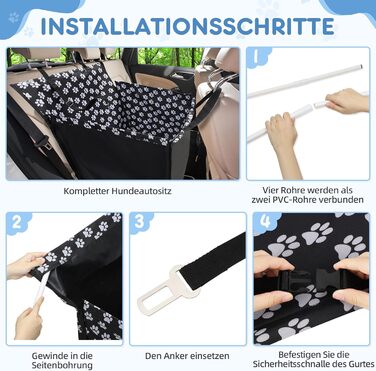 INSTALLATIONSSCHRITTE

Kompletter Hundeautositz

1

Vier Rohre werden als zwei PVC-Rohre verbunden

2

Gewinde in die Seitenbohrung

3

Den Anker einsetzen

4

Befestigen Sie die Sicherheitsschnalle des Gurtes