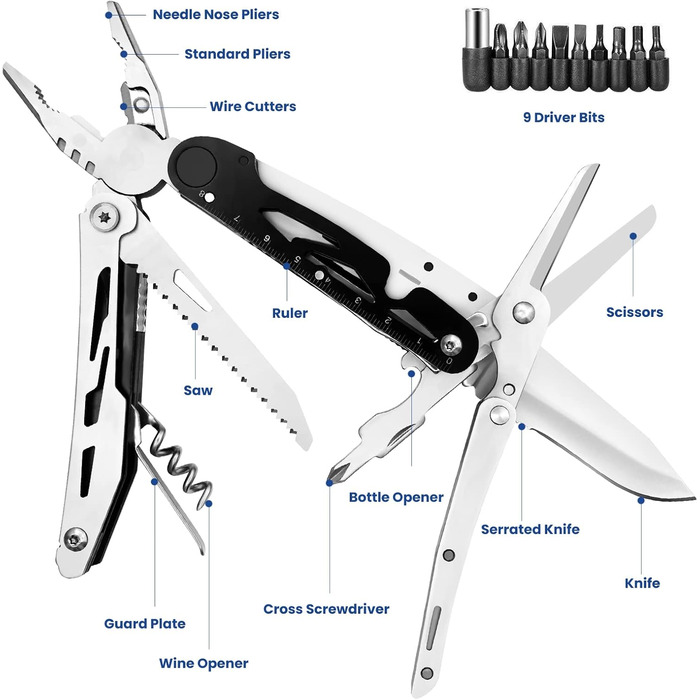 Needle Nose Pliers
Standard Pliers
Wire Cutters
9 Driver Bits
8 7 6 5 4 3 2 1 0
Ruler
Scissors
Saw
Bottle Opener
Serrated Knife
Knife
Cross Screwdriver
Guard Plate
Wine Opener