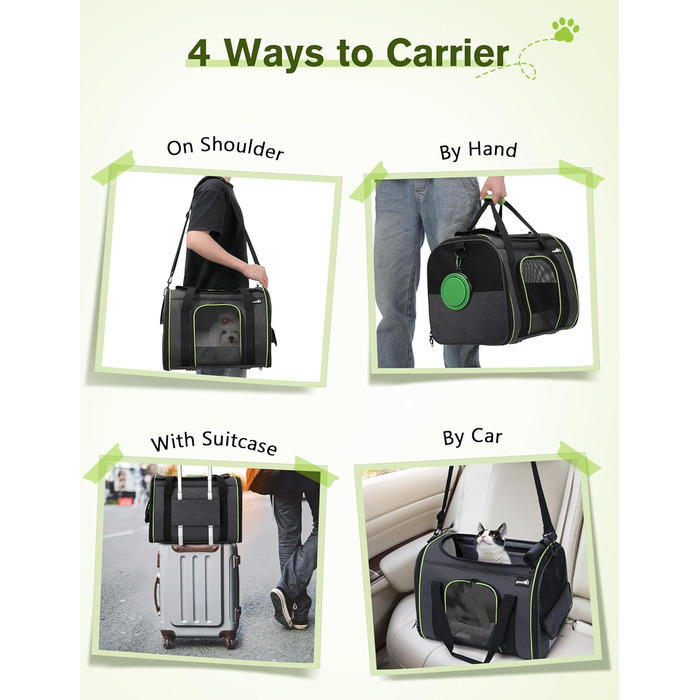 4 Ways to Carrier

On Shoulder

By Hand

With Suitcase

By Car