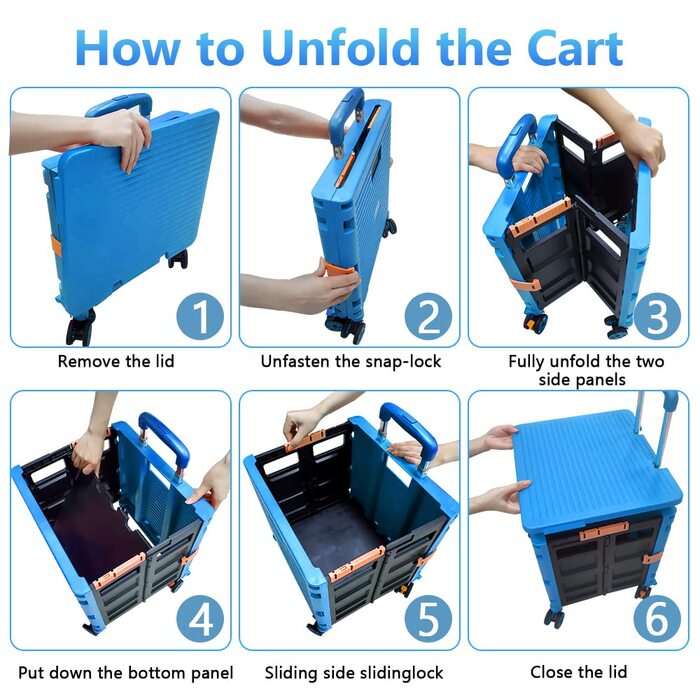 How to Unfold the Cart

1
Remove the lid

2
Unfasten the snap-lock

3
Fully unfold the two side panels

4
Put down the bottom panel

5
Sliding side slidinglock

6
Close the lid