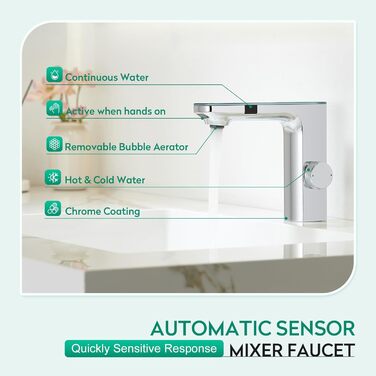 Continuous Water

Active when hands on

Removable Bubble Aerator

Hot & Cold Water

Chrome Coating

AUTOMATIC SENSOR

Quickly Sensitive Response

MIXER FAUCET