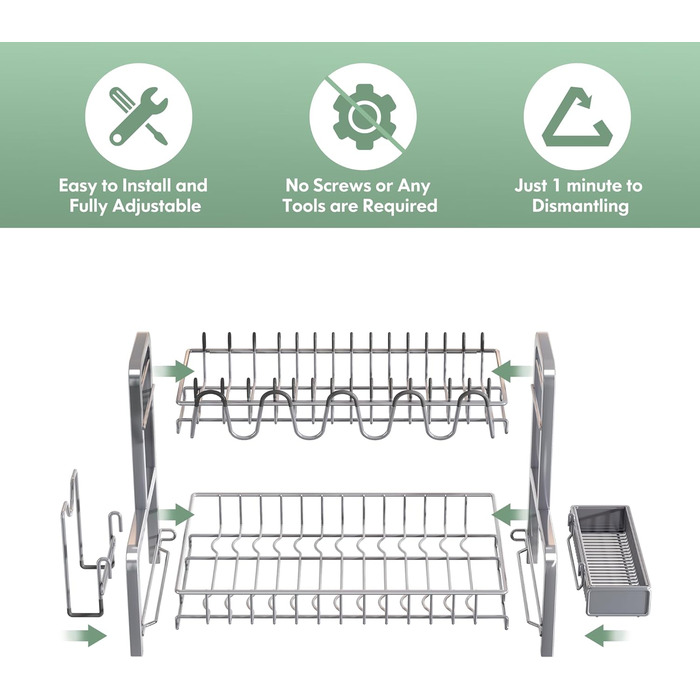 Easy to Install and Fully Adjustable

No Screws or Any Tools are Required

Just 1 minute to Dismantling