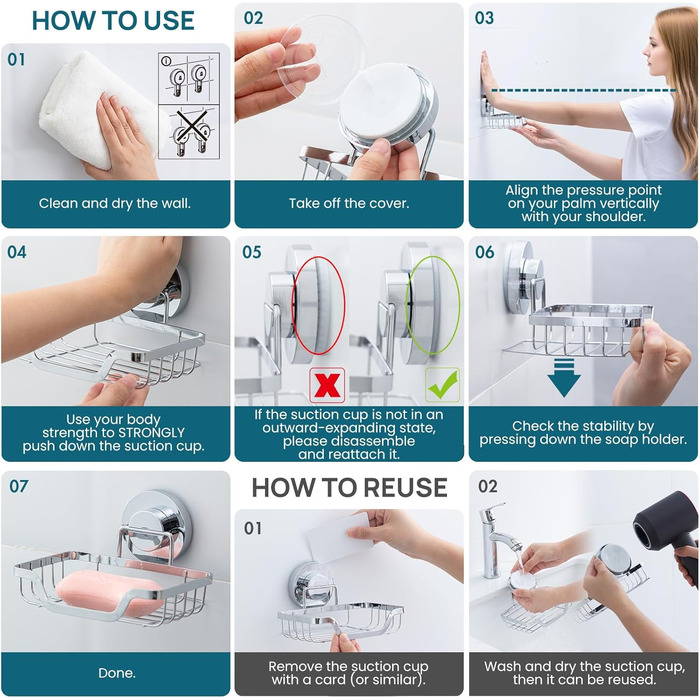 HOW TO USE

01

Clean and dry the wall.

02

Take off the cover.

03

Align the pressure point on your palm vertically with your shoulder.

04

Use your body strength to STRONGLY push down the suction cup.

05

If the suction cup is not in an outward-expanding state, please disassemble and reattach it.

06

Check the stability by pressing down the soap holder.

07

Done.

HOW TO REUSE

01

Remove the suction cup with a card (or similar).

02

Wash and dry the suction cup, then it can be reused.