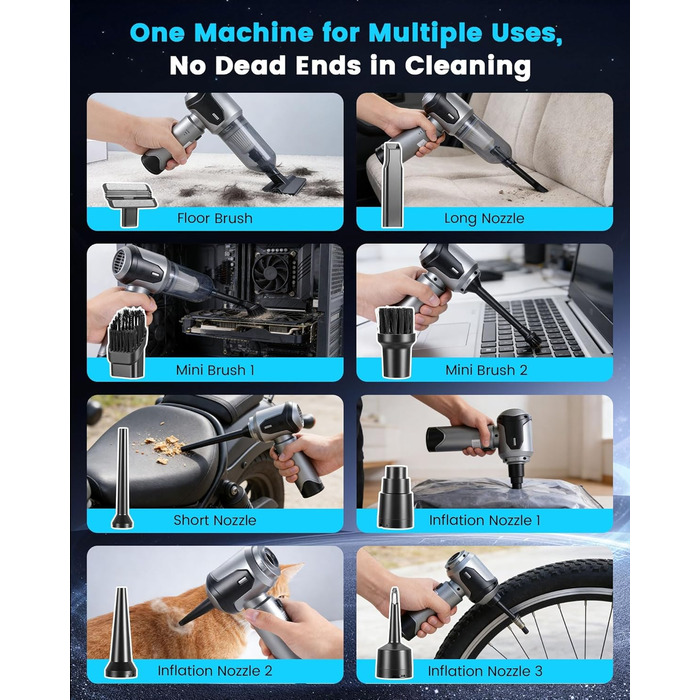 One Machine for Multiple Uses,
No Dead Ends in Cleaning

Floor Brush

Long Nozzle

Mini Brush 1

Mini Brush 2

Short Nozzle

Inflation Nozzle 1

Inflation Nozzle 2

Inflation Nozzle 3