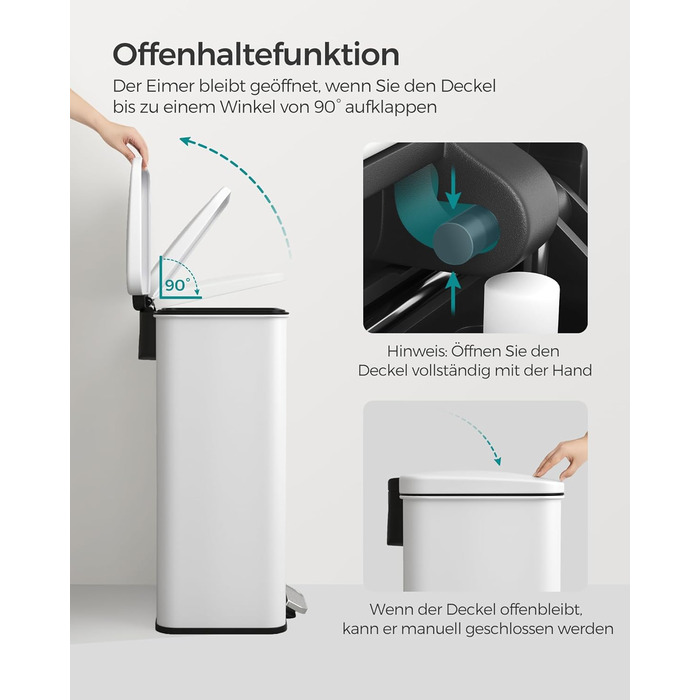 Offenhaltefunktion

Der Eimer bleibt geöffnet, wenn Sie den Deckel bis zu einem Winkel von 90° aufklappen

90°

Hinweis: Öffnen Sie den Deckel vollständig mit der Hand

Wenn der Deckel offenbleibt, kann er manuell geschlossen werden