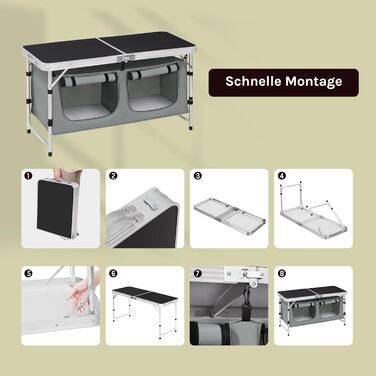 Schnelle Montage

1

2

3

4

5

6

7

8