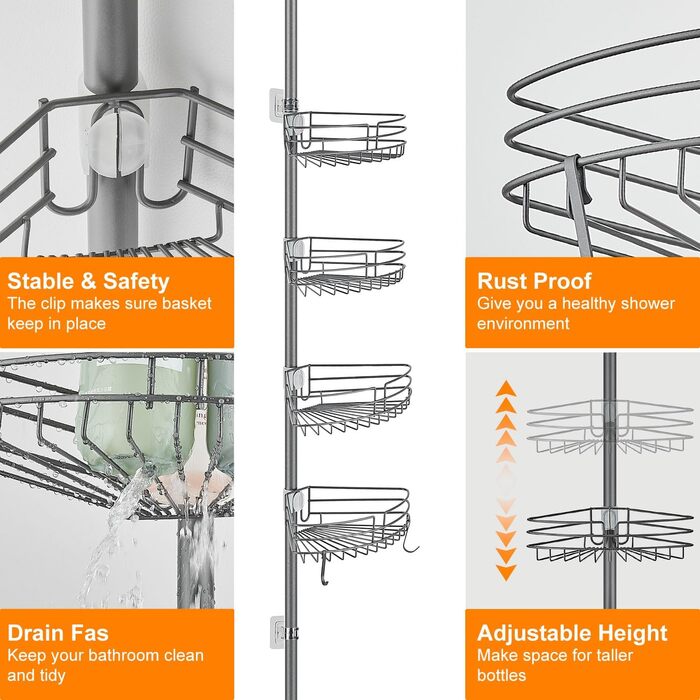 Stable & Safety
The clip makes sure basket keep in place

Drain Fas
Keep your bathroom clean and tidy

Rust Proof
Give you a healthy shower environment

Adjustable Height
Make space for taller bottles