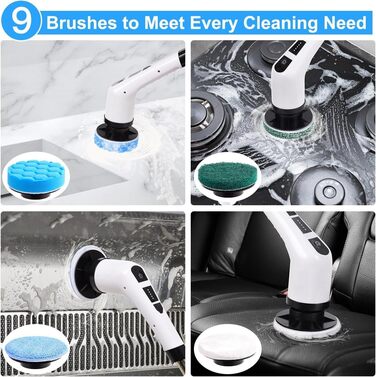 9 Brushes to Meet Every Cleaning Need