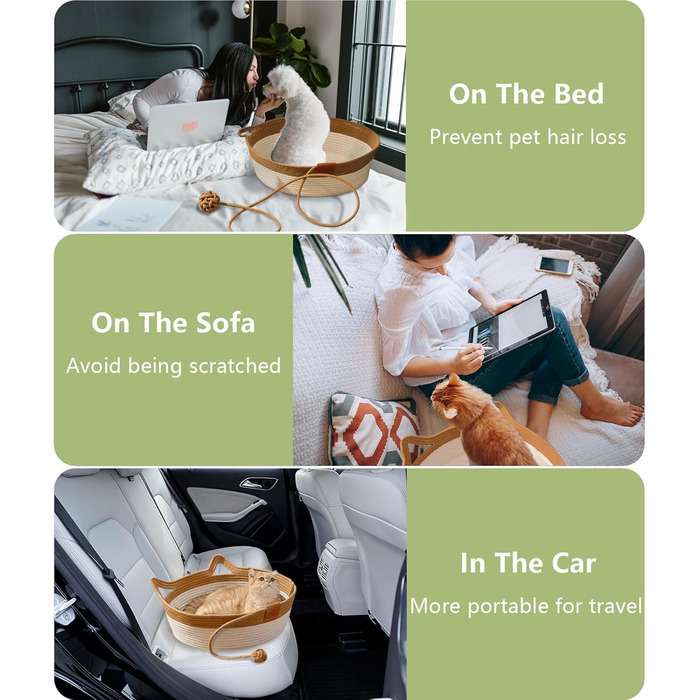 On The Bed
Prevent pet hair loss

On The Sofa
Avoid being scratched

In The Car
More portable for travel