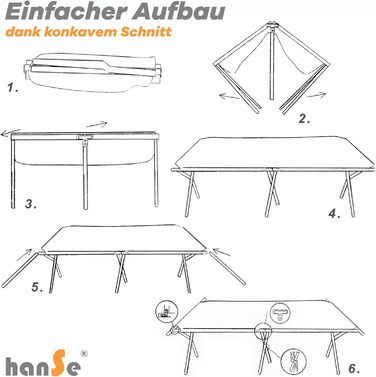 Einfacher Aufbau
dank konkavem Schnitt

1.

2.

3.

4.

5.

6.

hanSe®